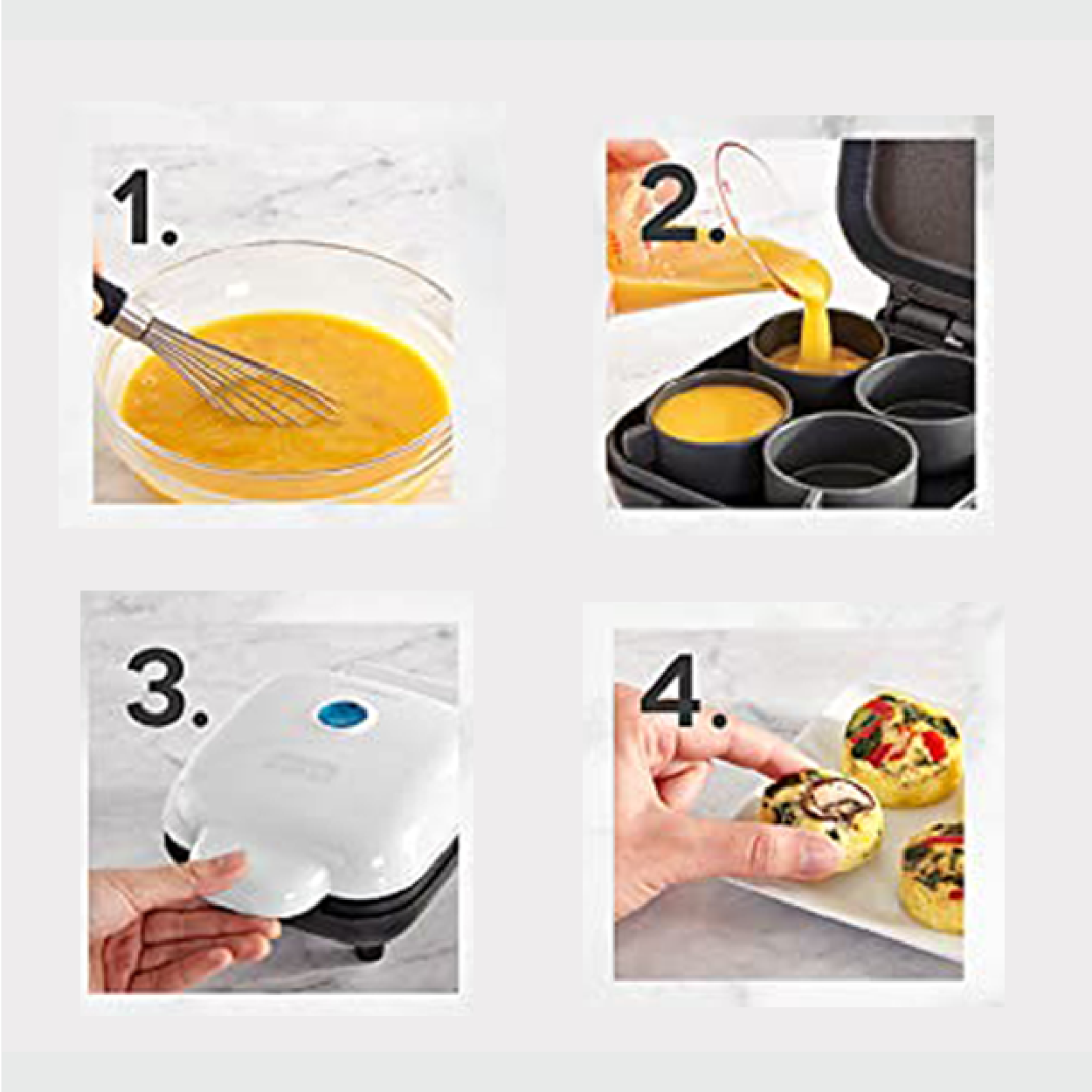 1.

2.

3.

4.